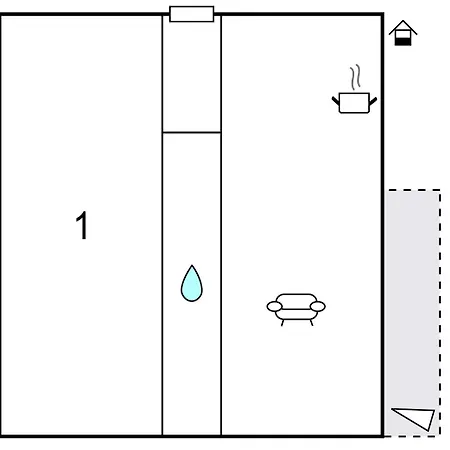 1